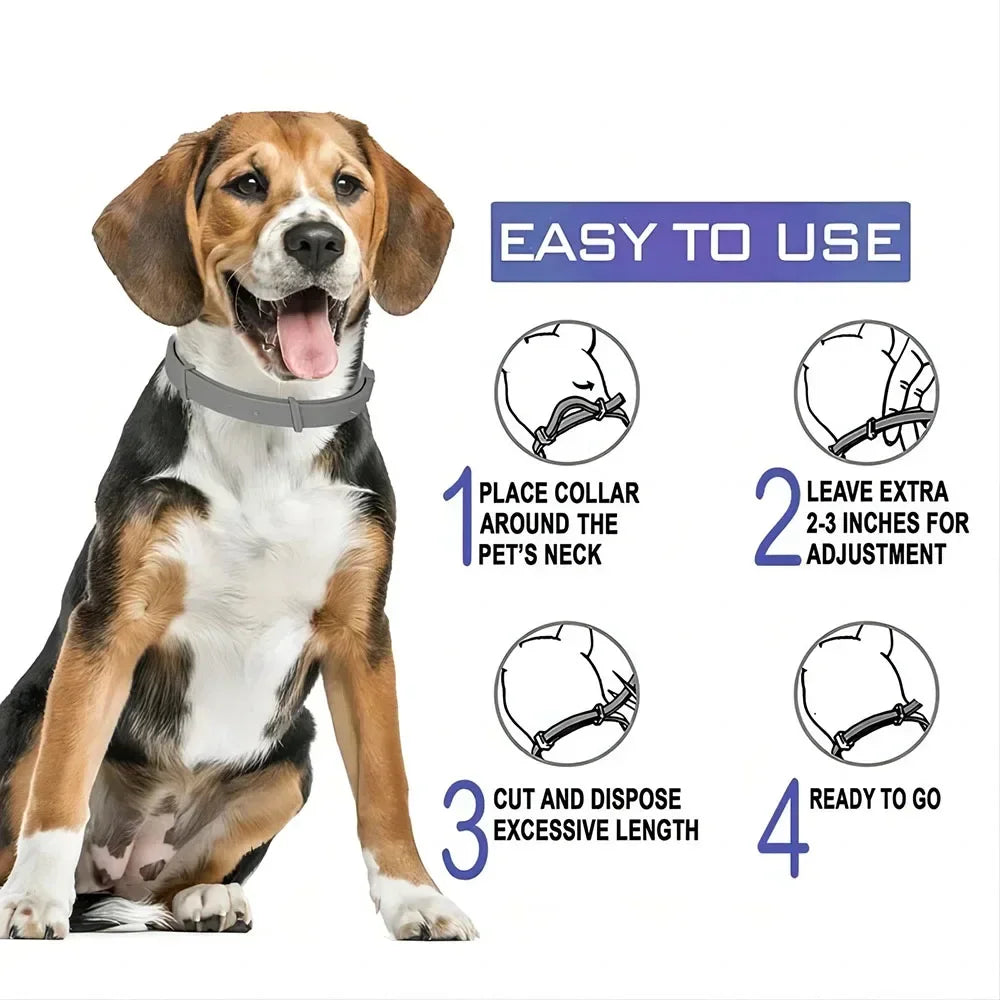 EASY TO USE

1 PLACE COLLAR AROUND THE PET'S NECK

2 LEAVE EXTRA 2-3 INCHES FOR ADJUSTMENT

3 CUT AND DISPOSE EXCESSIVE LENGTH

4 READY TO GO